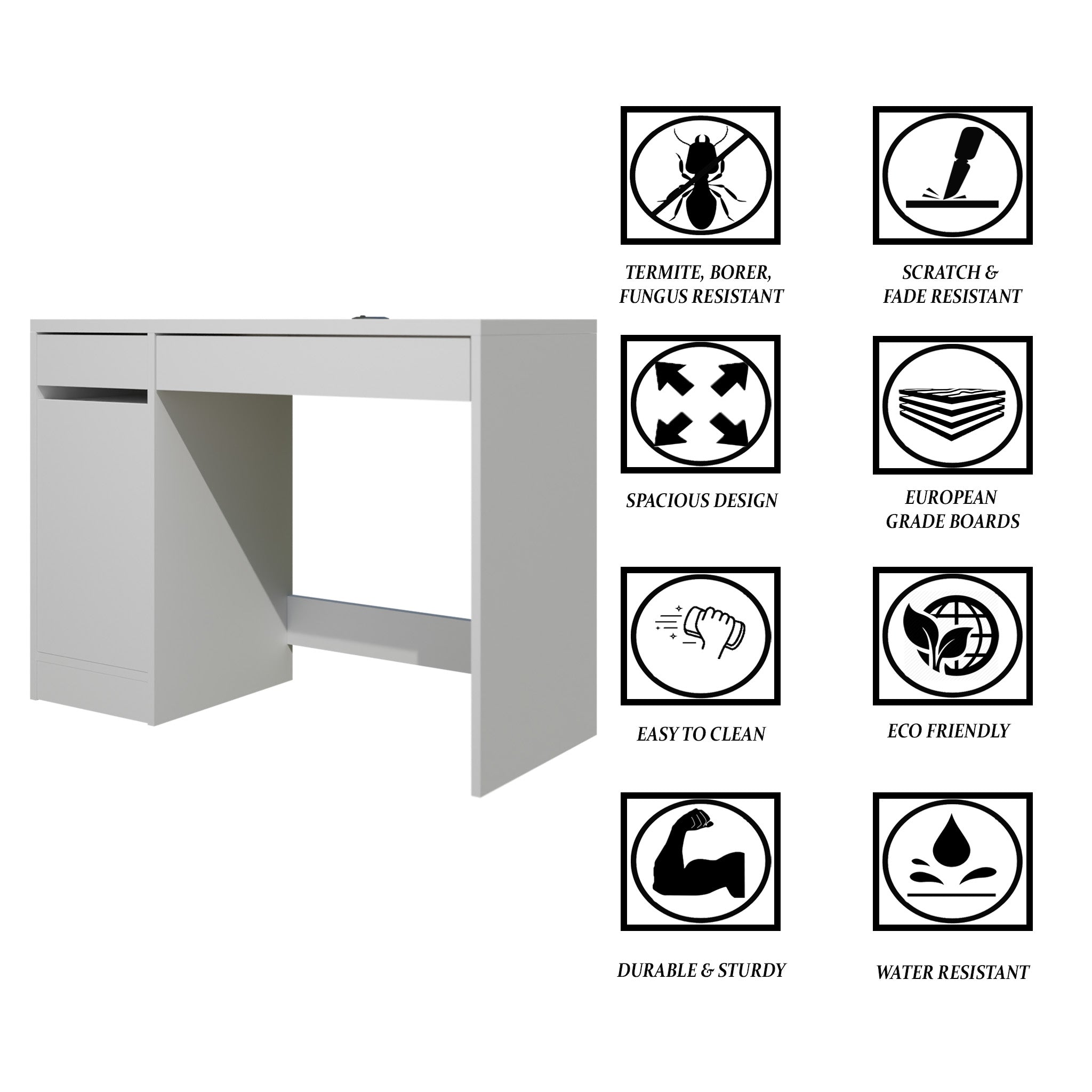 TERMITE, BORER, FUNGUS RESISTANT

SCRATCH & FADE RESISTANT

SPACIOUS DESIGN

EUROPEAN GRADE BOARDS

EASY TO CLEAN

ECO FRIENDLY

DURABLE & STURDY

WATER RESISTANT