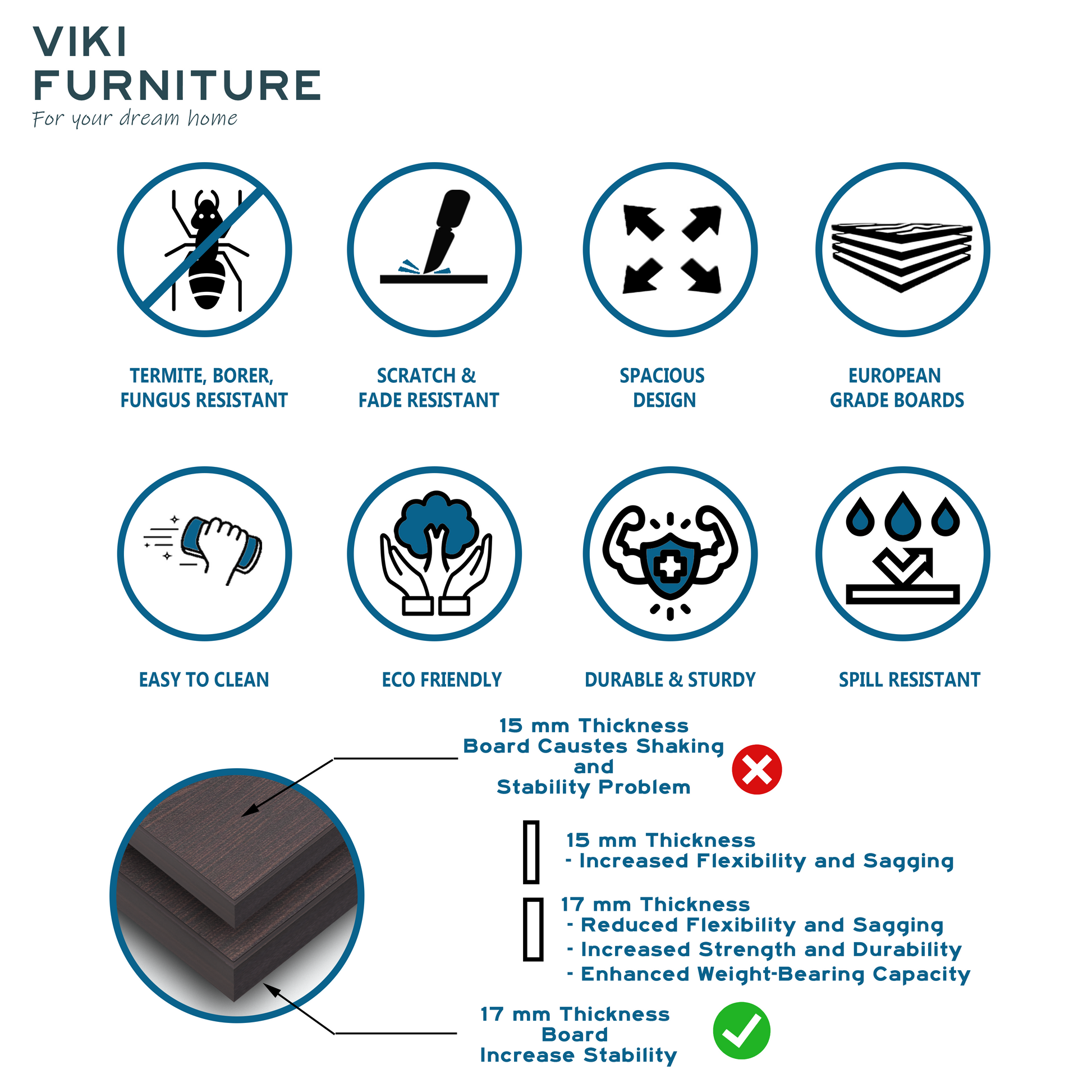 VIKI
FURNITURE
For your dream home

TERMITE, BORER, FUNGUS RESISTANT

SCRATCH & FADE RESISTANT

SPACIOUS DESIGN

EUROPEAN GRADE BOARDS

EASY TO CLEAN

ECO FRIENDLY

DURABLE & STURDY

SPILL RESISTANT

15 mm Thickness
Board Caustes Shaking
and
Stability Problem

15 mm Thickness
- Increased Flexibility and Sagging

17 mm Thickness
- Reduced Flexibility and Sagging
- Increased Strength and Durability
- Enhanced Weight-Bearing Capacity

17 mm Thickness
Board
Increase Stability