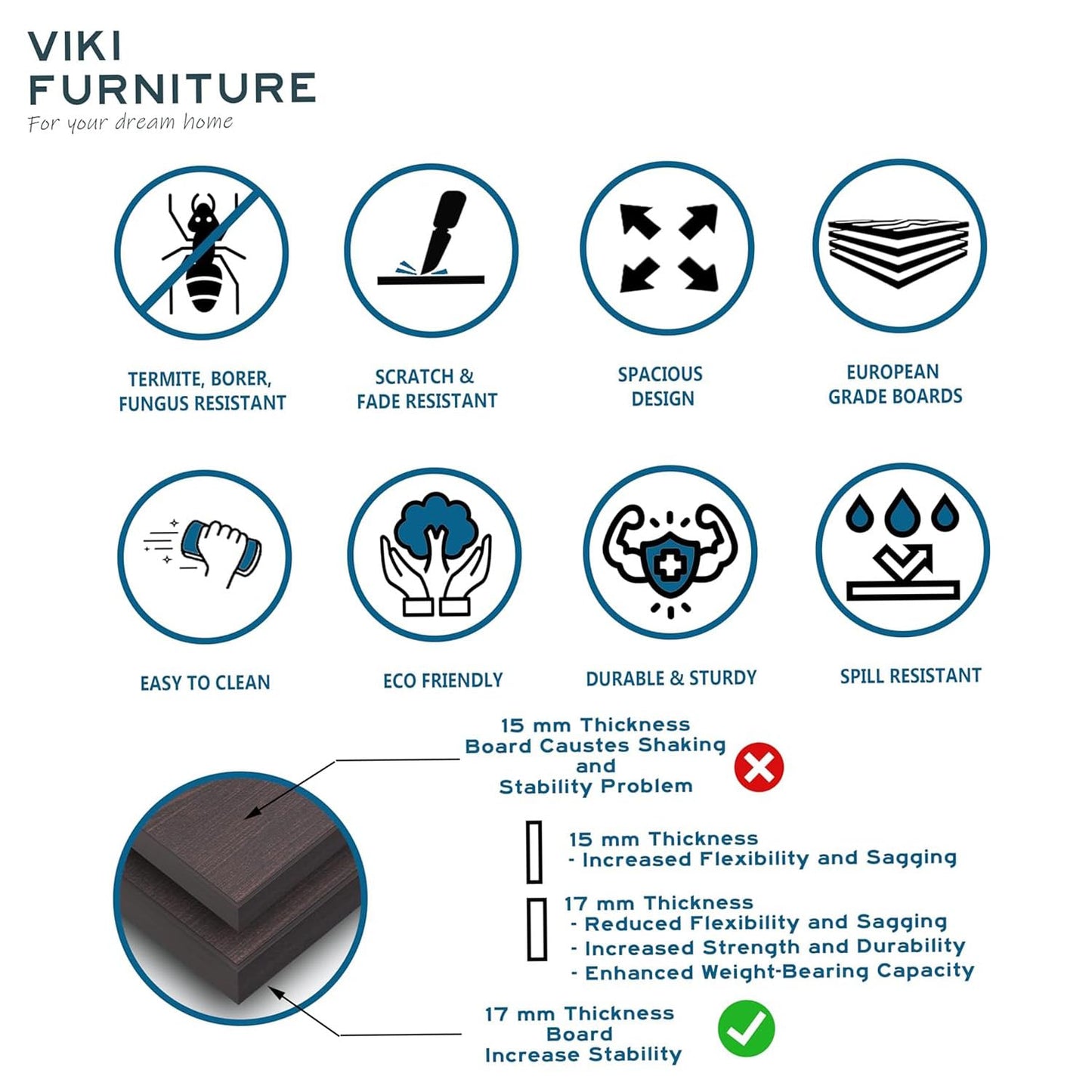 VIKI
FURNITURE
For your dream home

TERMITE, BORER, FUNGUS RESISTANT

SCRATCH & FADE RESISTANT

SPACIOUS DESIGN

EUROPEAN GRADE BOARDS

EASY TO CLEAN

ECO FRIENDLY

DURABLE & STURDY

SPILL RESISTANT

15 mm Thickness Board Caustes Shaking and Stability Problem

15 mm Thickness
- Increased Flexibility and Sagging

17 mm Thickness
- Reduced Flexibility and Sagging
- Increased Strength and Durability
- Enhanced Weight-Bearing Capacity

17 mm Thickness Board Increase Stability