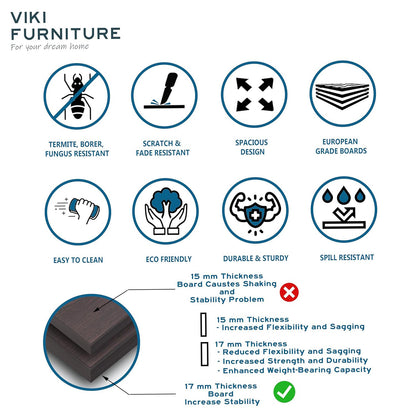 VIKI FURNITURE
For your dream home

TERMITE, BORER, FUNGUS RESISTANT

SCRATCH & FADE RESISTANT

SPACIOUS DESIGN

EUROPEAN GRADE BOARDS

EASY TO CLEAN

ECO FRIENDLY

DURABLE & STURDY

SPILL RESISTANT

15 mm Thickness Board Caustes Shaking and Stability Problem

15 mm Thickness
- Increased Flexibility and Sagging

17 mm Thickness
- Reduced Flexibility and Sagging
- Increased Strength and Durability
- Enhanced Weight-Bearing Capacity

17 mm Thickness Board Increase Stability