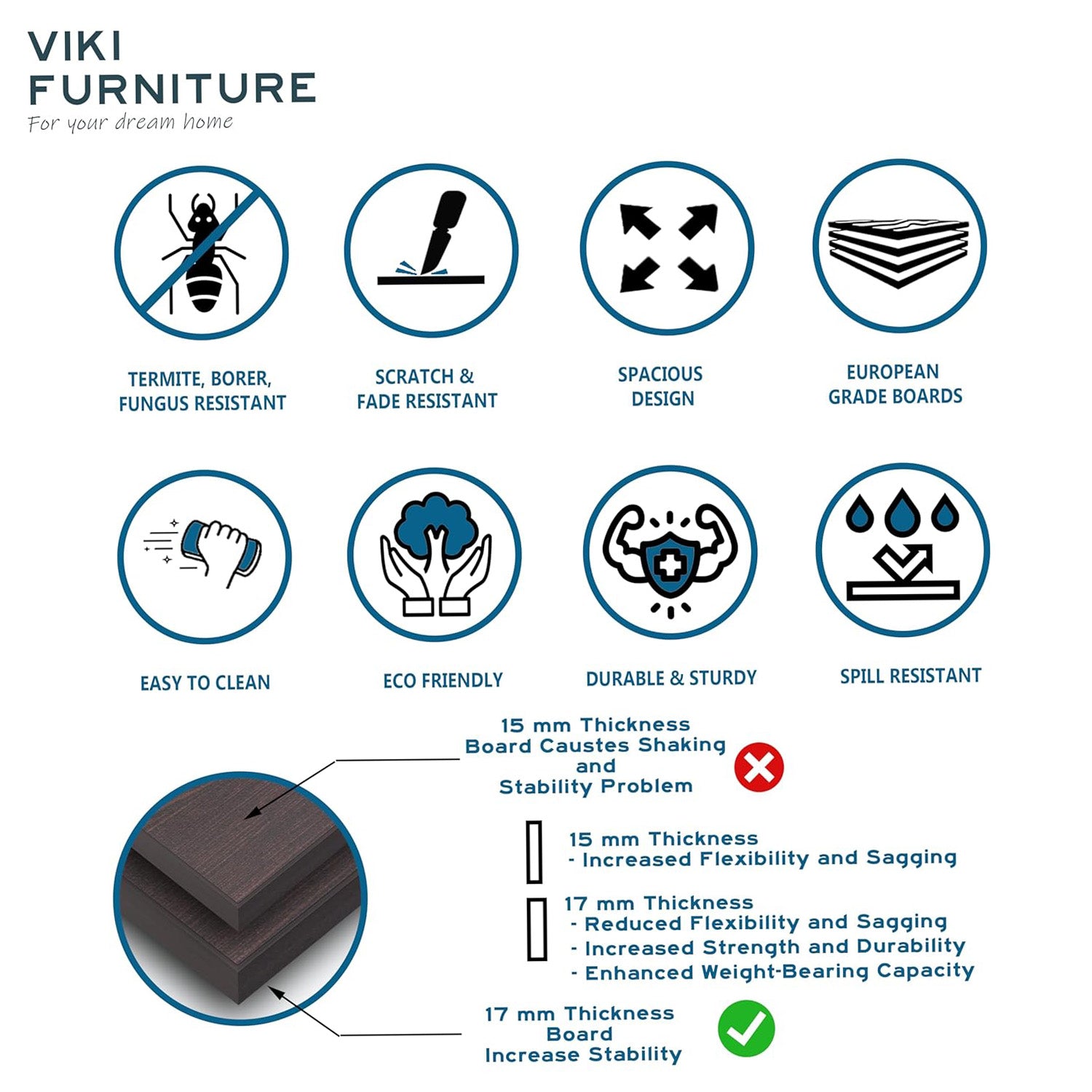 VIKI
FURNITURE
For your dream home

TERMITE, BORER, FUNGUS RESISTANT

SCRATCH & FADE RESISTANT

SPACIOUS DESIGN

EUROPEAN GRADE BOARDS

EASY TO CLEAN

ECO FRIENDLY

DURABLE & STURDY

SPILL RESISTANT

15 mm Thickness Board Caustes Shaking and Stability Problem

15 mm Thickness
- Increased Flexibility and Sagging

17 mm Thickness
- Reduced Flexibility and Sagging
- Increased Strength and Durability
- Enhanced Weight-Bearing Capacity

17 mm Thickness Board Increase Stability