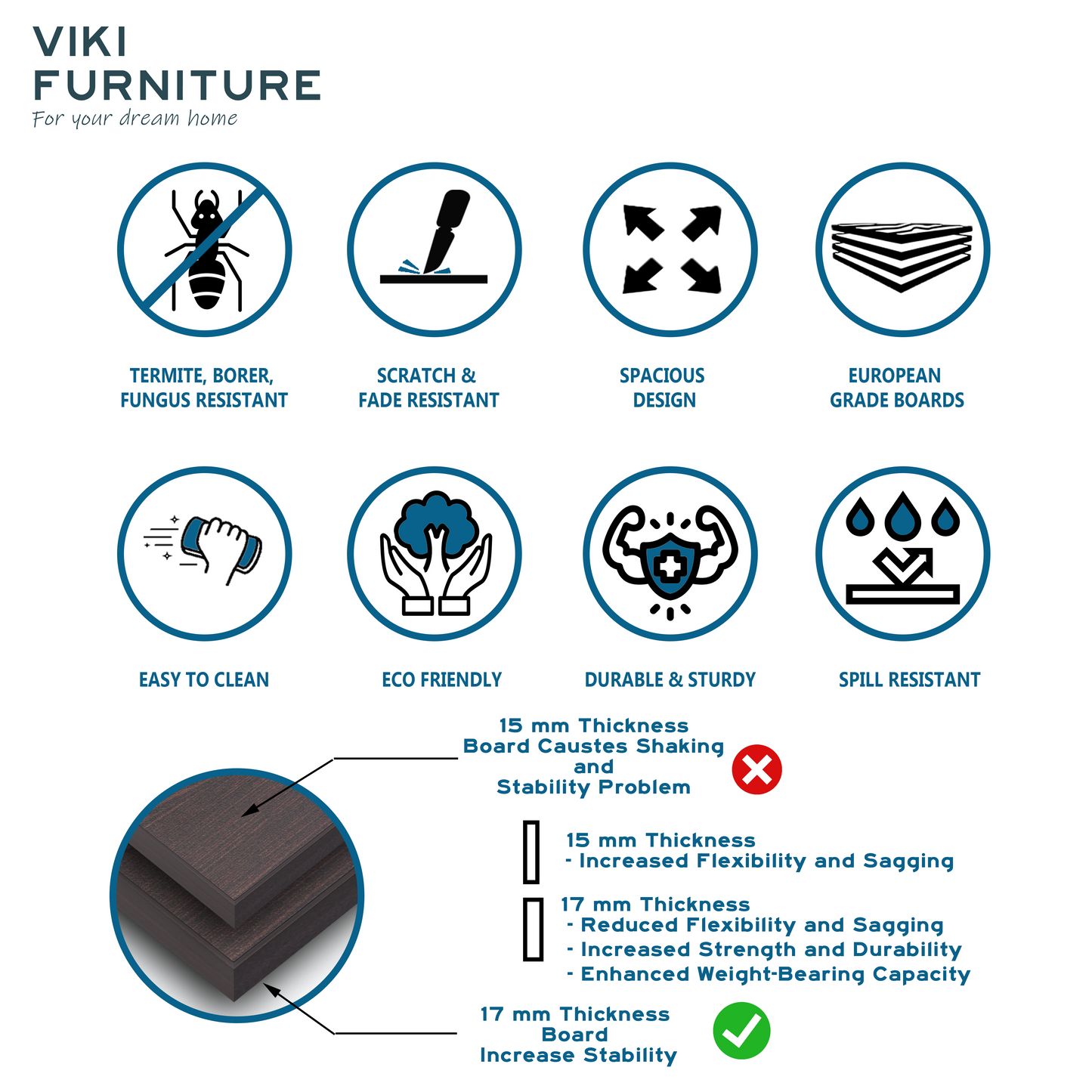 VIKI FURNITURE
For your dream home

TERMITE, BORER, FUNGUS RESISTANT

SCRATCH & FADE RESISTANT

SPACIOUS DESIGN

EUROPEAN GRADE BOARDS

EASY TO CLEAN

ECO FRIENDLY

DURABLE & STURDY

SPILL RESISTANT

15 mm Thickness Board Caustes Shaking and Stability Problem

15 mm Thickness
- Increased Flexibility and Sagging

17 mm Thickness
- Reduced Flexibility and Sagging
- Increased Strength and Durability
- Enhanced Weight-Bearing Capacity

17 mm Thickness Board Increase Stability